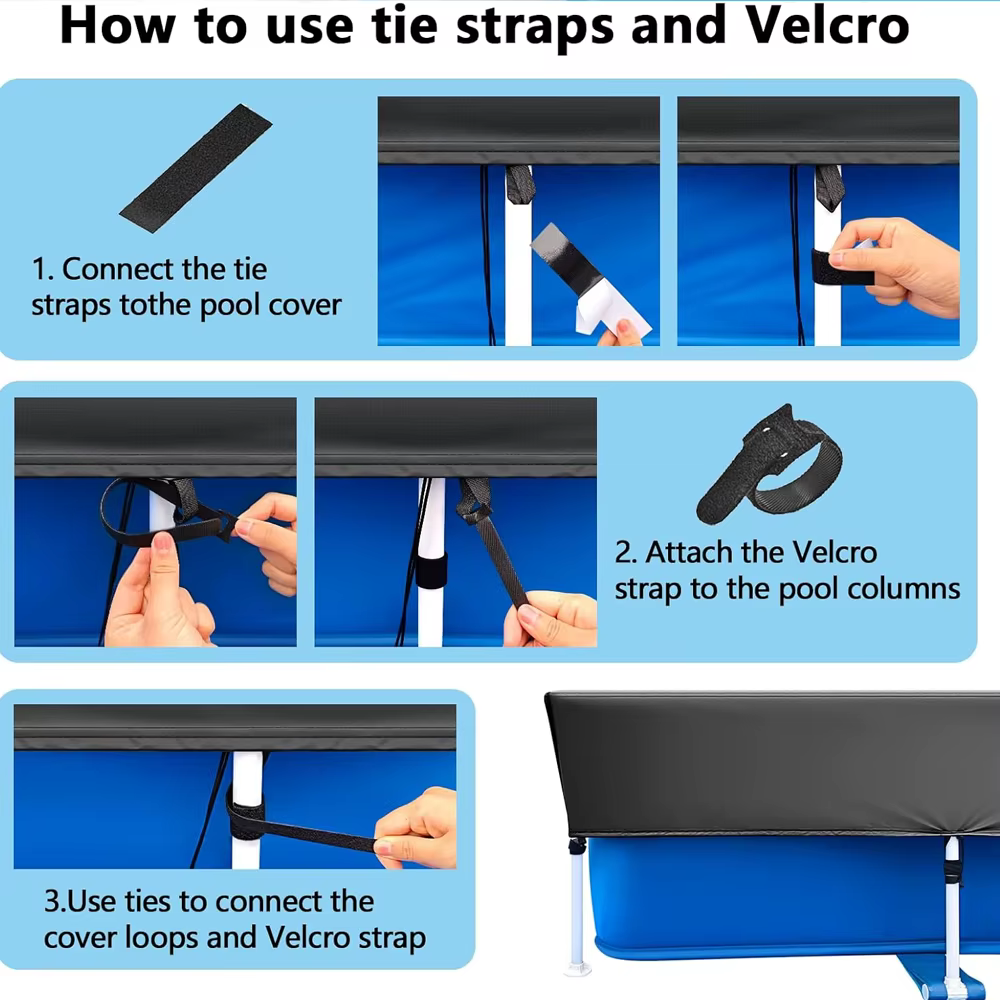 How to use tie straps and Velcro

1. Connect the tie straps tothe pool cover

2. Attach the Velcro strap to the pool columns

3.Use ties to connect the cover loops and Velcro strap