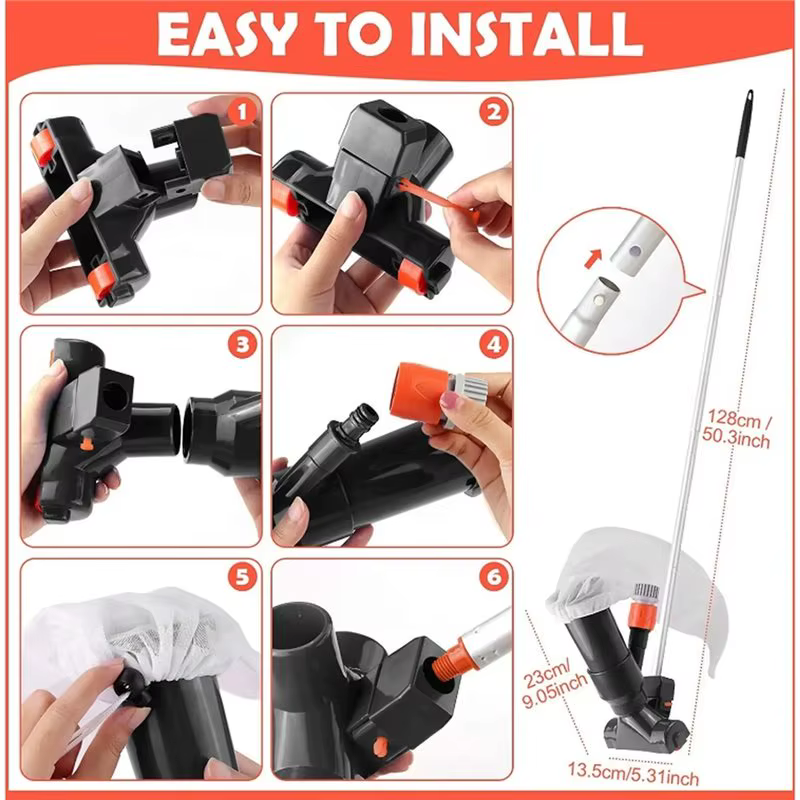 EASY TO INSTALL

1

2

3

4

5

6

128cm / 50.3inch

23cm/ 9.05inch

13.5cm/5.31inch