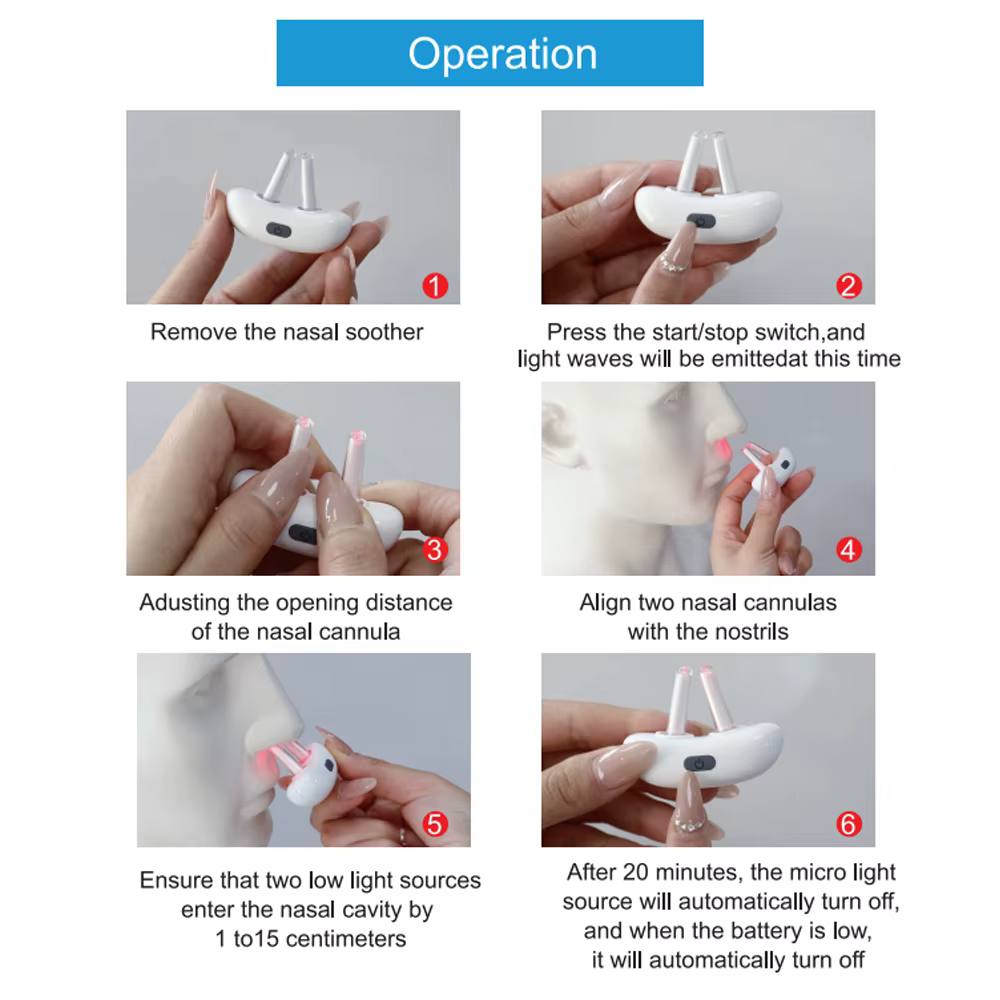 Operation

1

Remove the nasal soother

2

Press the start/stop switch,and light waves will be emittedat this time

3

Adusting the opening distance of the nasal cannula

4

Align two nasal cannulas with the nostrils

5

Ensure that two low light sources enter the nasal cavity by 1 to15 centimeters

6

After 20 minutes, the micro light source will automatically turn off, and when the battery is low, it will automatically turn off