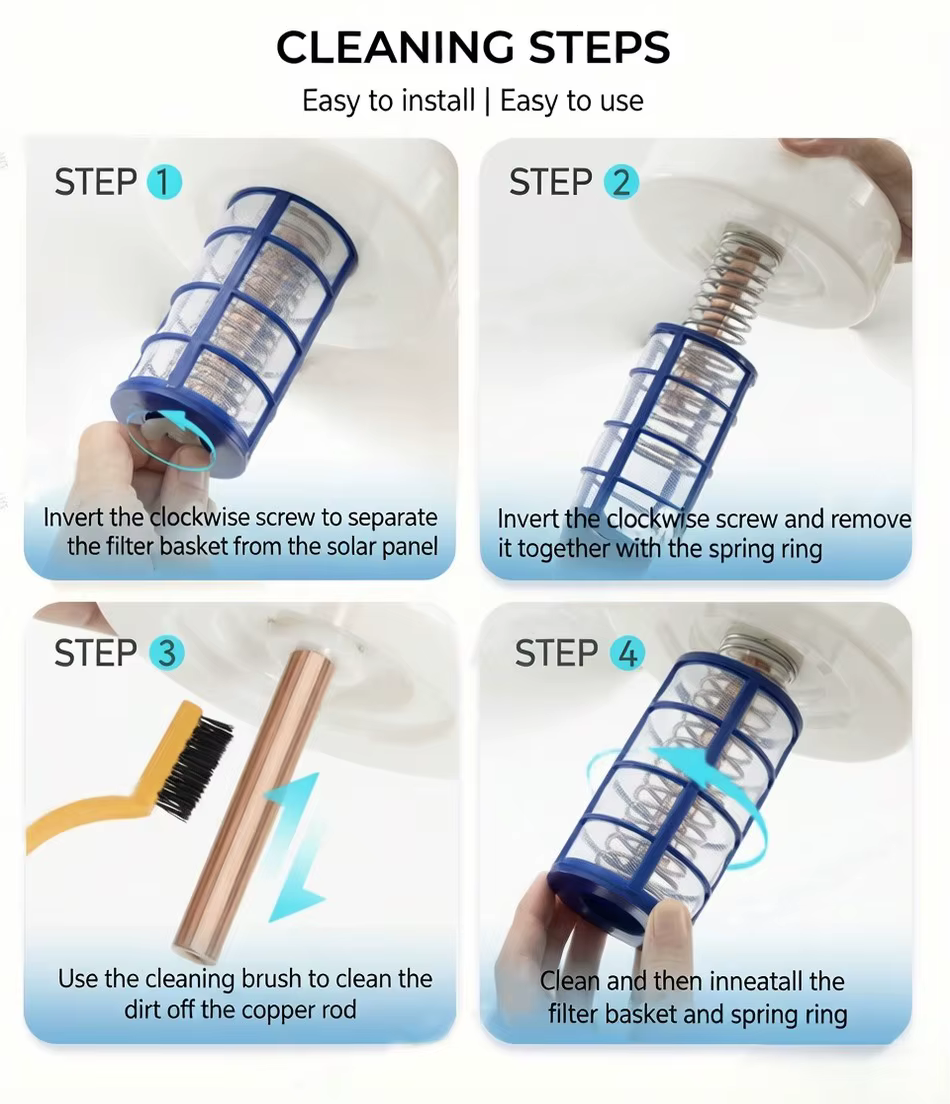 CLEANING STEPS
Easy to install | Easy to use

STEP 1
Invert the clockwise screw to separate the filter basket from the solar panel

STEP 2
Invert the clockwise screw and remove it together with the spring ring

STEP 3
Use the cleaning brush to clean the dirt off the copper rod

STEP 4
Clean and then inneatall the filter basket and spring ring