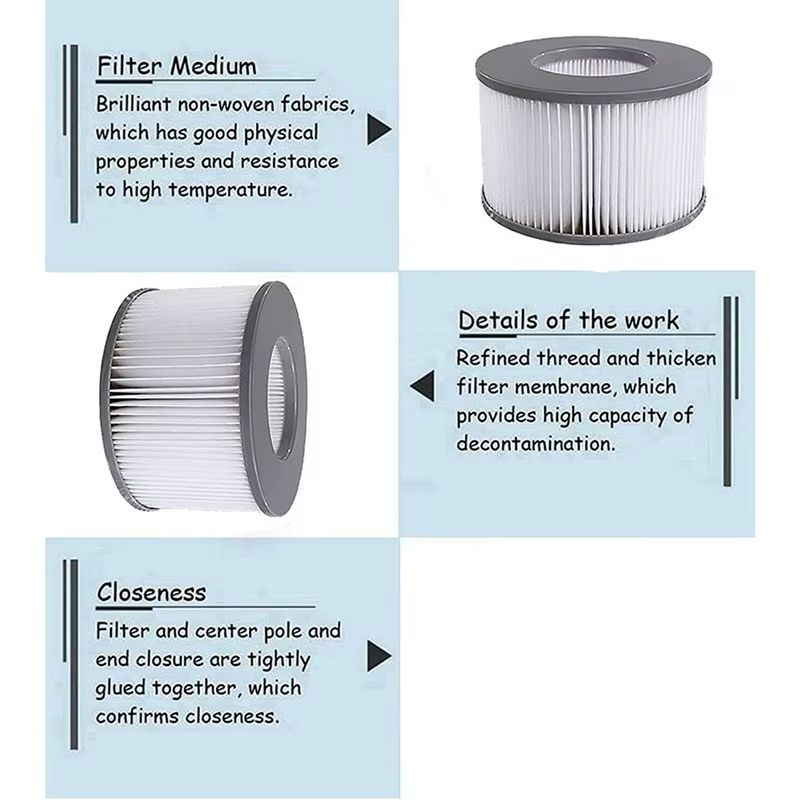 Filter Medium

Brilliant non-woven fabrics, which has good physical properties and resistance to high temperature.

Details of the work

Refined thread and thicken filter membrane, which provides high capacity of decontamination.

Closeness

Filter and center pole and end closure are tightly glued together, which confirms closeness.