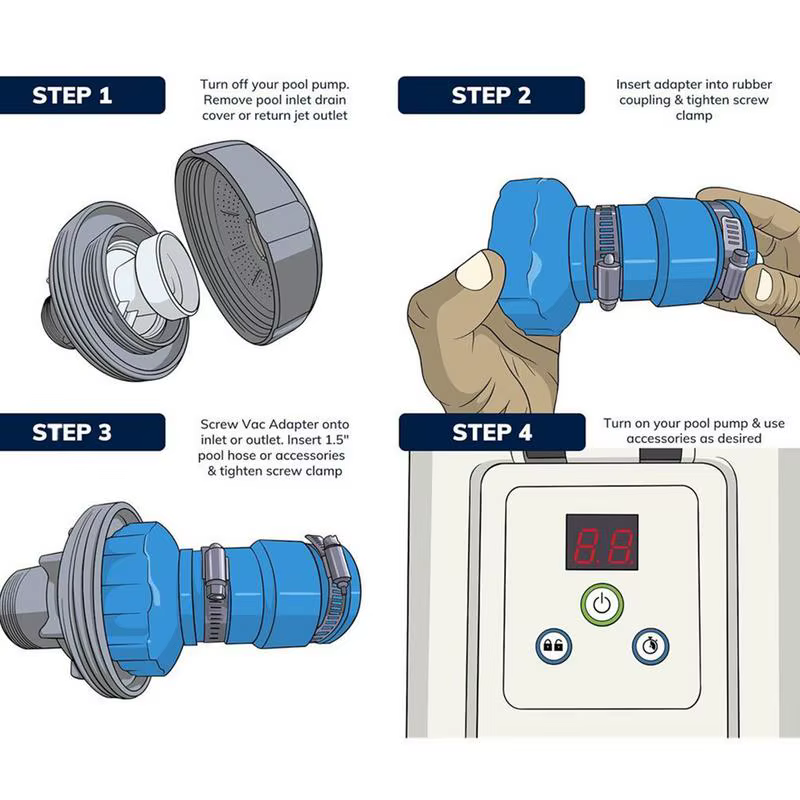 STEP 1

Turn off your pool pump. Remove pool inlet drain cover or return jet outlet

STEP 2

Insert adapter into rubber coupling & tighten screw clamp

STEP 3

Screw Vac Adapter onto inlet or outlet. Insert 1.5" pool hose or accessories & tighten screw clamp

STEP 4

Turn on your pool pump & use accessories as desired

8.8.