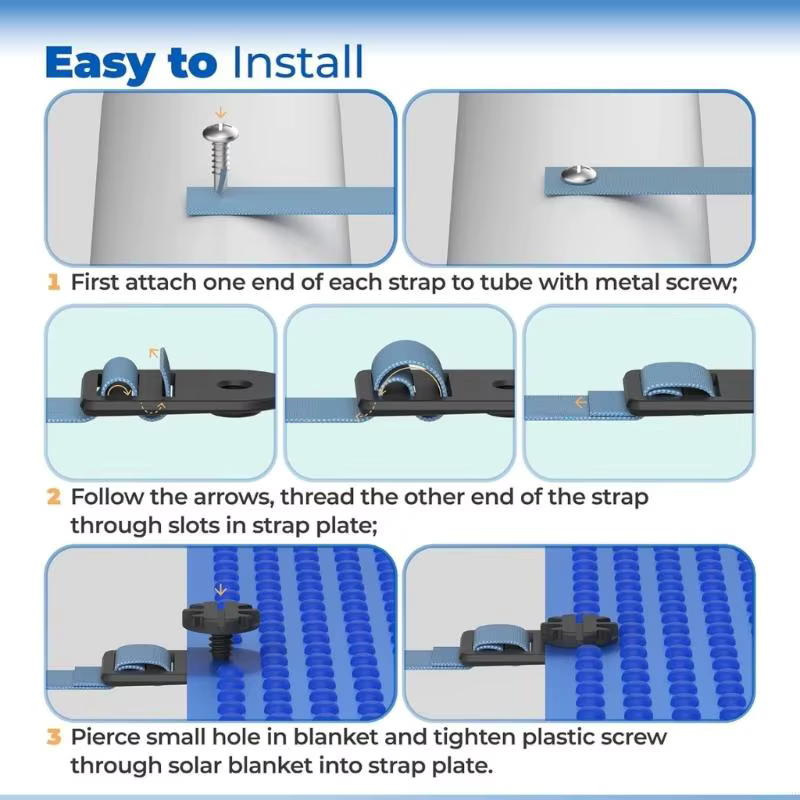 Easy to Install

1 First attach one end of each strap to tube with metal screw;

2 Follow the arrows, thread the other end of the strap through slots in strap plate;

3 Pierce small hole in blanket and tighten plastic screw through solar blanket into strap plate.