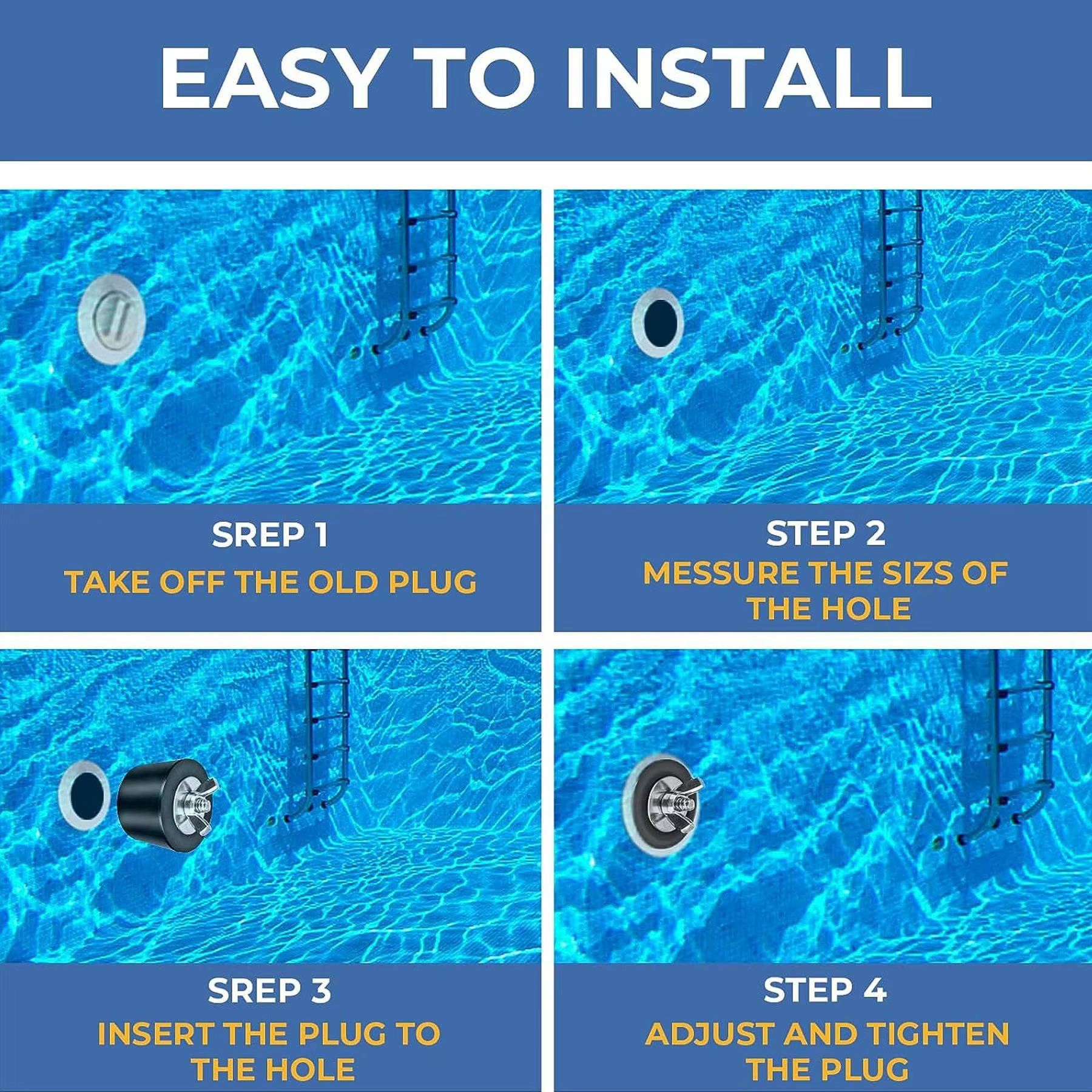 EASY TO INSTALL

SREP 1
TAKE OFF THE OLD PLUG

STEP 2
MESSURE THE SIZS OF THE HOLE

SREP 3
INSERT THE PLUG TO THE HOLE

STEP 4
ADJUST AND TIGHTEN THE PLUG