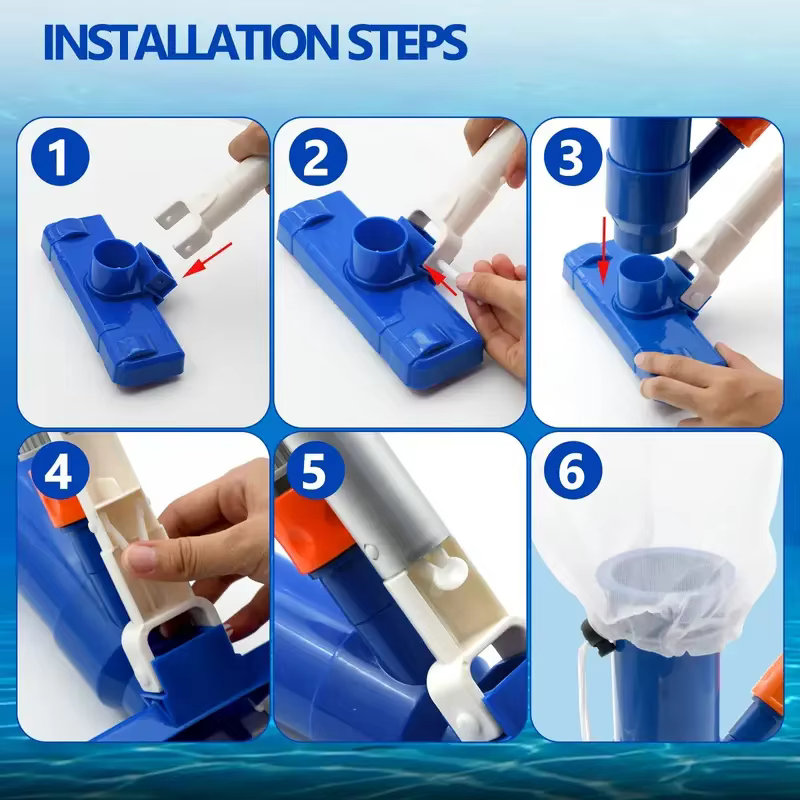 INSTALLATION STEPS

1

2

3

4

5

6