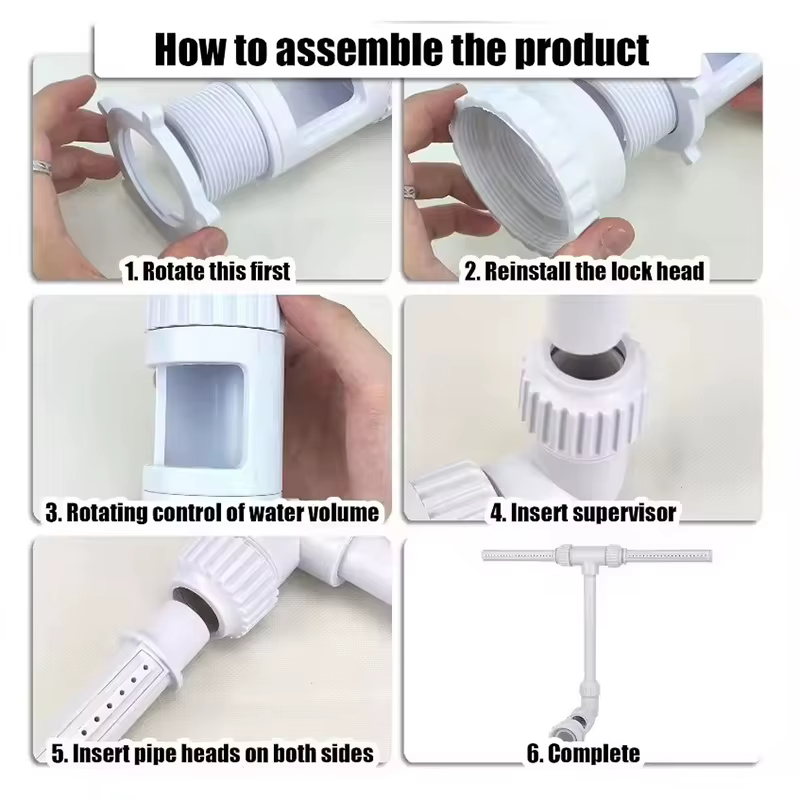 How to assemble the product

1. Rotate this first

2. Reinstall the lock head

3. Rotating control of water volume

4. Insert supervisor

5. Insert pipe heads on both sides

6. Complete