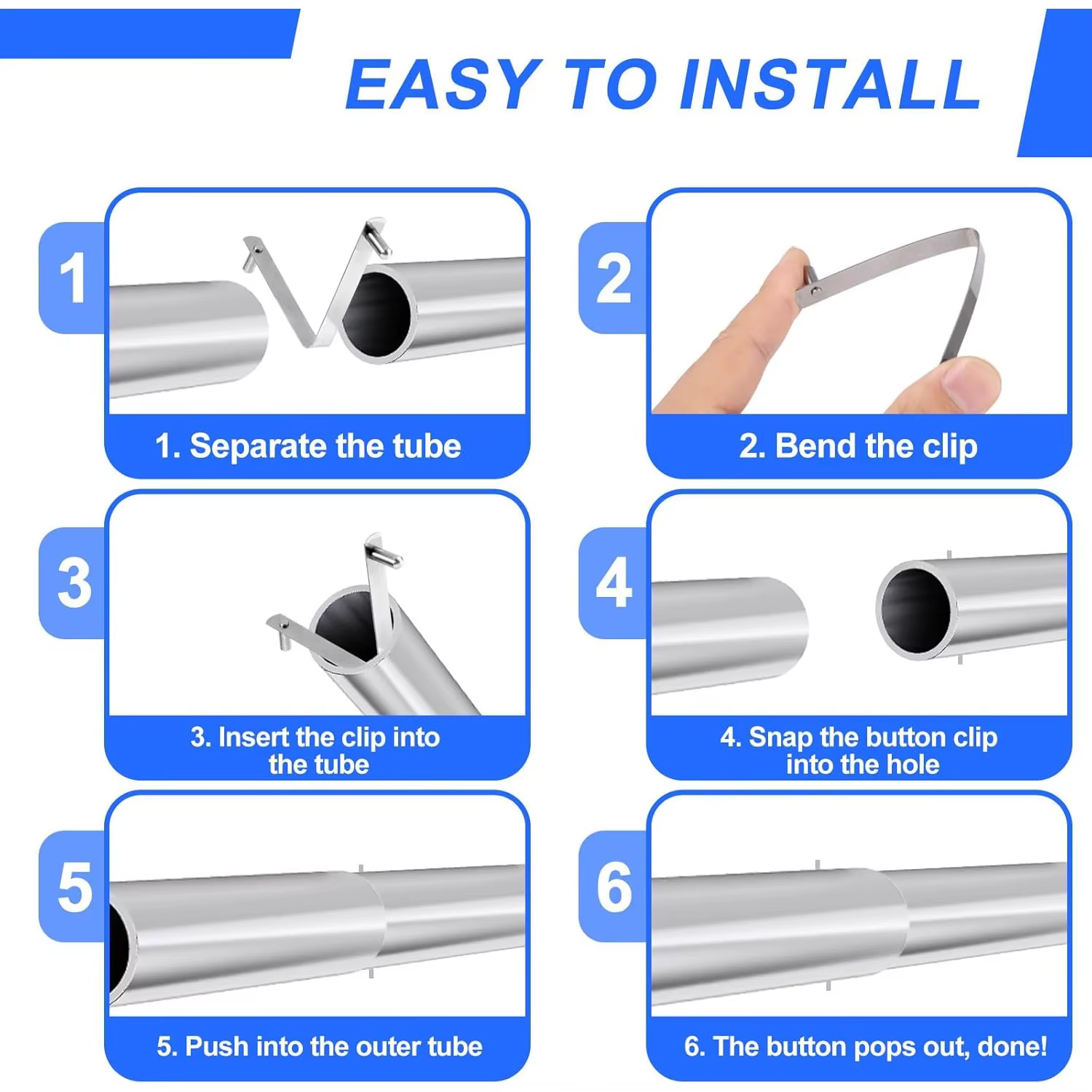 EASY TO INSTALL

1

1. Separate the tube

2

2. Bend the clip

3

3. Insert the clip into the tube

4

4. Snap the button clip into the hole

5

5. Push into the outer tube

6

6. The button pops out, done!