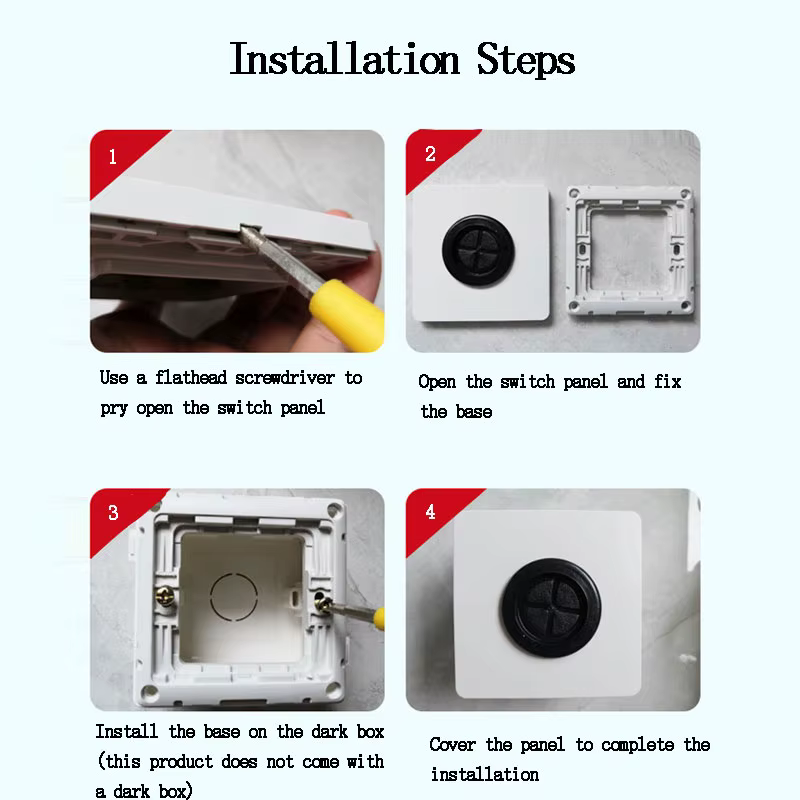 Installation Steps

1

Use a flathead screwdriver to pry open the switch panel

2

Open the switch panel and fix the base

3

Install the base on the dark box (this product does not come with a dark box)

4

Cover the panel to complete the installation