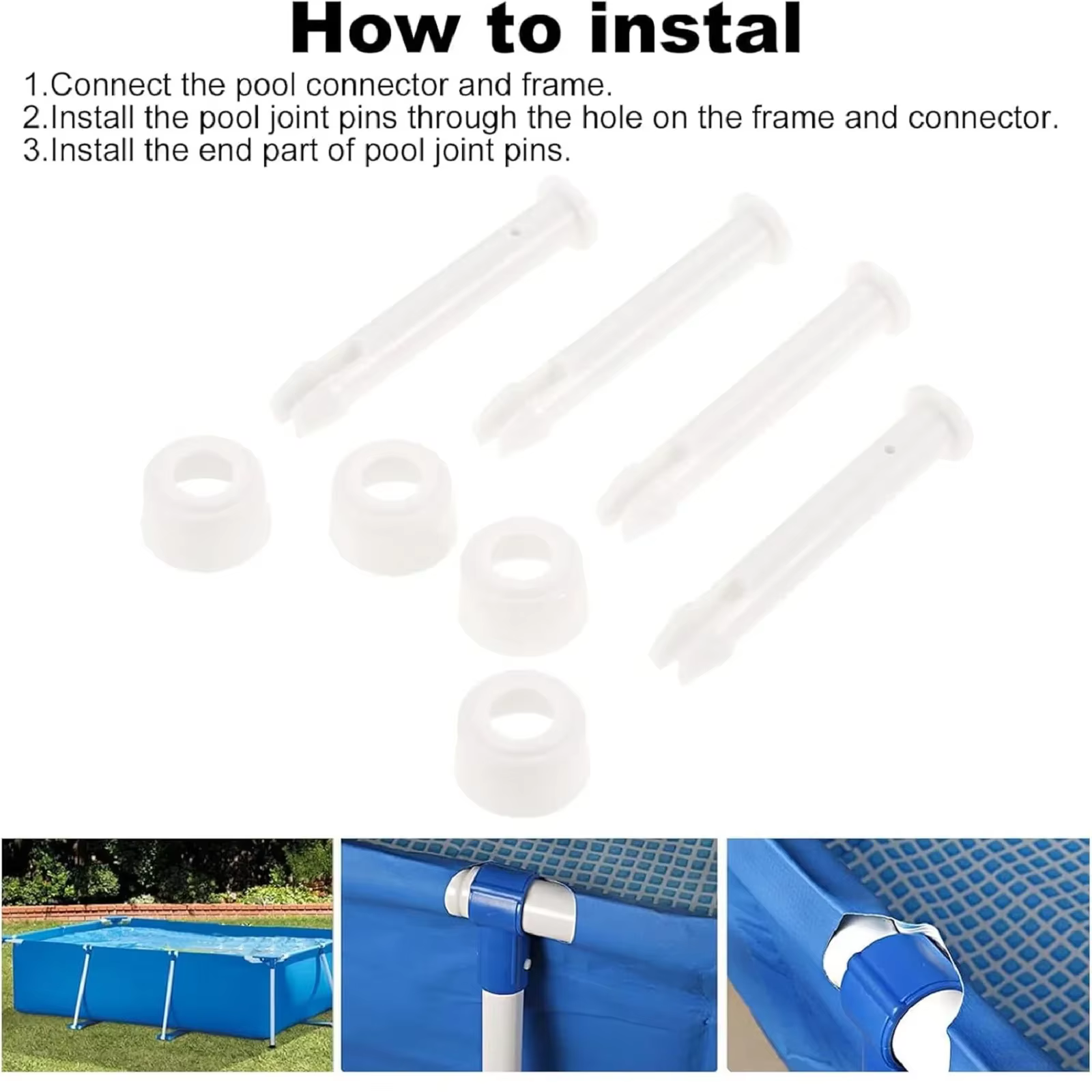 How to instal

1.Connect the pool connector and frame.
2.Install the pool joint pins through the hole on the frame and connector.
3.Install the end part of pool joint pins.